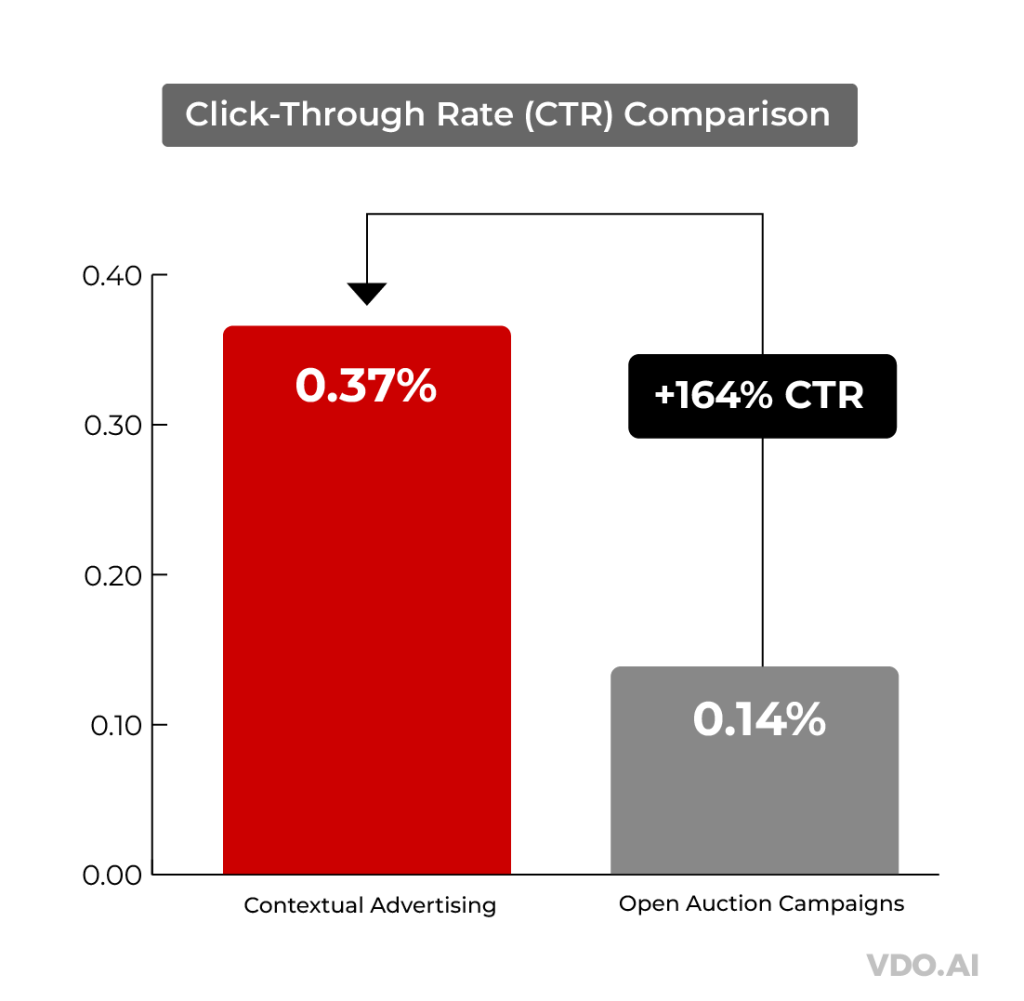 Click-Through Rate (CTR) Comparison

0.40
0.30
0.20
0.10
0.00

0.37%

+164% CTR

0.14%

Contextual Advertising

Open Auction Campaigns

VDO.AI